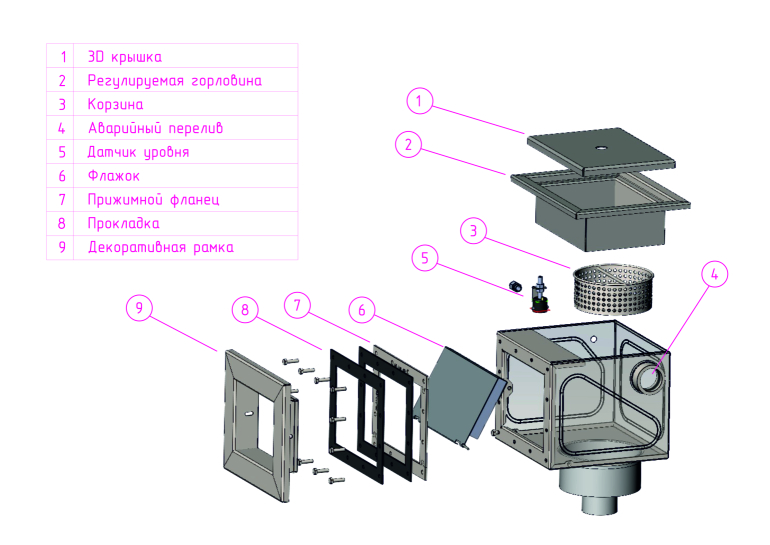 | 1 | 3D крышка |
|---|---|
| 2 | Регулируемая горловина |
| 3 | Корзина |
| 4 | Аварийный перелив |
| 5 | Датчик уровня |
| 6 | Флажок |
| 7 | Прижимной фланец |
| 8 | Прокладка |
| 9 | Декоративная рамка |

1
2
3
5
4
9
8
7
6